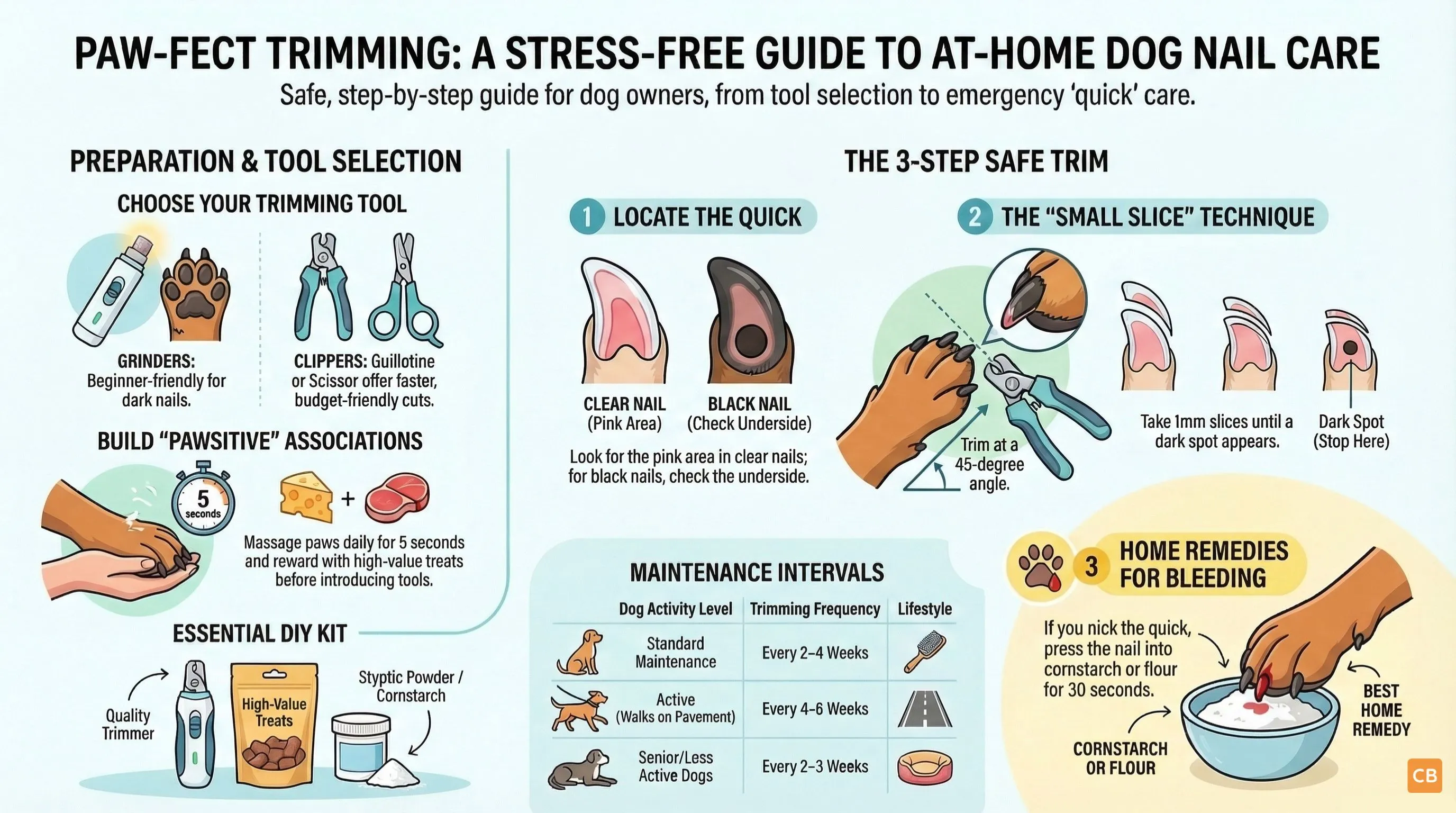 PAW-FECT TRIMMING: A STRESS-FREE GUIDE TO AT-HOME DOG NAIL CARE

Safe, step-by-step guide for dog owners, from tool selection to emergency 'quick' care.

PREPARATION & TOOL SELECTION

CHOOSE YOUR TRIMMING TOOL

GRINDERS: Beginner-friendly for dark nails.

CLIPPERS: Guillotine or Scissor offer faster, budget-friendly cuts.

BUILD "PAWSITIVE" ASSOCIATIONS

5 seconds

+

Massage paws daily for 5 seconds and reward with high-value treats before introducing tools.

ESSENTIAL DIY KIT

Quality Trimmer

High-Value Treats

Styptic Powder / Cornstarch

THE 3-STEP SAFE TRIM

1 LOCATE THE QUICK

CLEAR NAIL (Pink Area)

BLACK NAIL (Check Underside)

Look for the pink area in clear nails; for black nails, check the underside.

2 THE "SMALL SLICE" TECHNIQUE

Trim at a 45-degree angle.

Take 1mm slices until a dark spot appears.

Dark Spot (Stop Here)

MAINTENANCE INTERVALS

| Dog Activity Level | Trimming Frequency | Lifestyle |
|---|---|---|
| Standard Maintenance | Every 2–4 Weeks | |
| Active (Walks on Pavement) | Every 4–6 Weeks | |
| Senior/Less Active Dogs | Every 2–3 Weeks | |

3 HOME REMEDIES FOR BLEEDING

If you nick the quick, press the nail into cornstarch or flour for 30 seconds.

CORNSTARCH OR FLOUR

BEST HOME REMEDY

CB